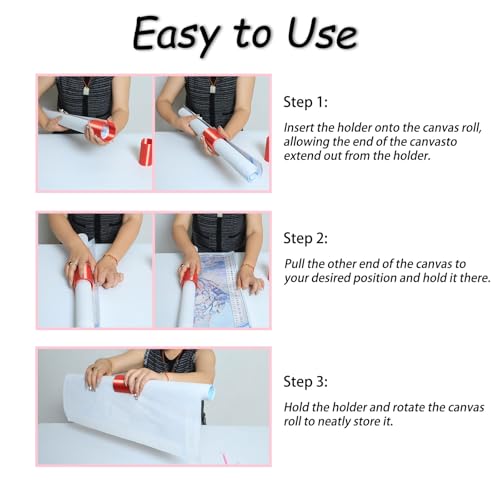 Easy to Use

Step 1:

Insert the holder onto the canvas roll, allowing the end of the canvasto extend out from the holder.

Step 2:

Pull the other end of the canvas to your desired position and hold it there.

Step 3:

Hold the holder and rotate the canvas roll to neatly store it.