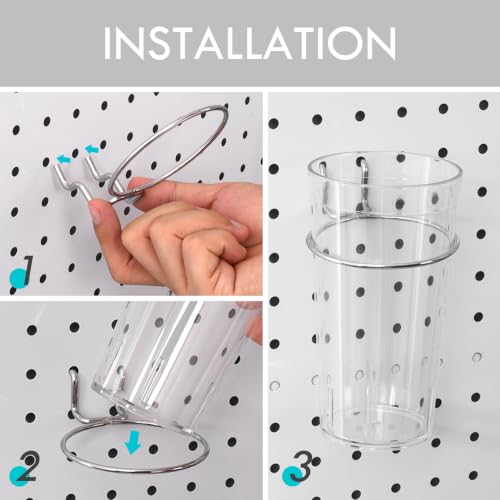 INSTALLATION

1

2

3