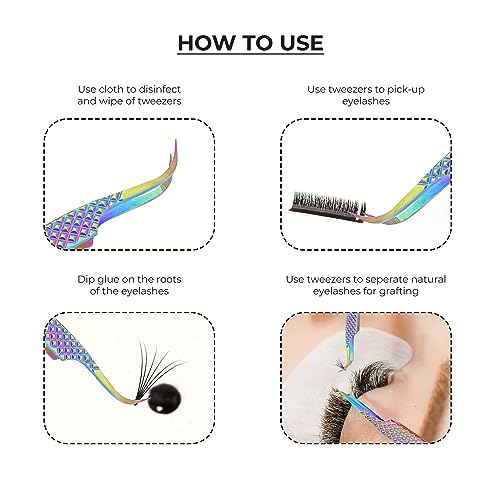 HOW TO USE

Use cloth to disinfect and wipe of tweezers

Use tweezers to pick-up eyelashes

Dip glue on the roots of the eyelashes

Use tweezers to seperate natural eyelashes for grafting