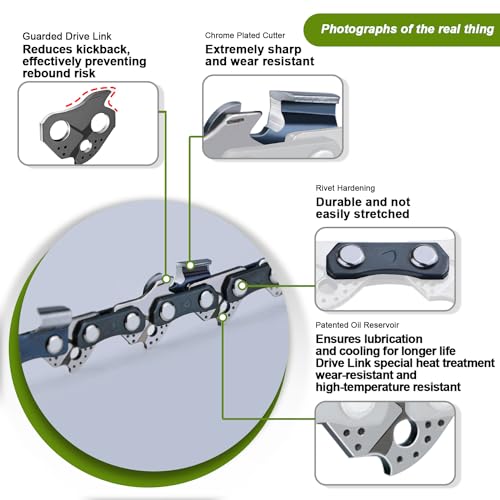 Photographs of the real thing

Guarded Drive Link

Reduces kickback, effectively preventing rebound risk

Chrome Plated Cutter

Extremely sharp and wear resistant

Rivet Hardening

Durable and not easily stretched

Patented Oil Reservoir

Ensures lubrication and cooling for longer life
Drive Link special heat treatment wear-resistant and high-temperature resistant