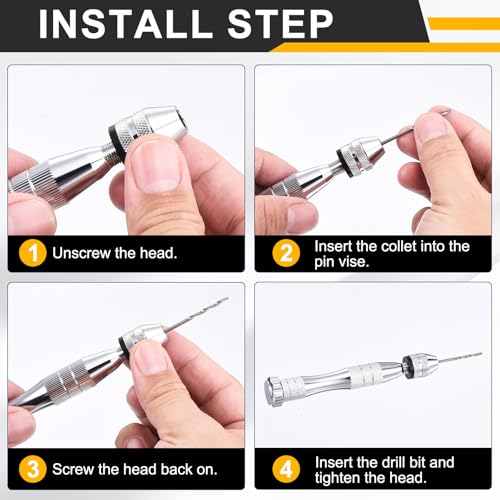 INSTALL STEP

1 Unscrew the head.

2 Insert the collet into the pin vise.

3 Screw the head back on.

4 Insert the drill bit and tighten the head.