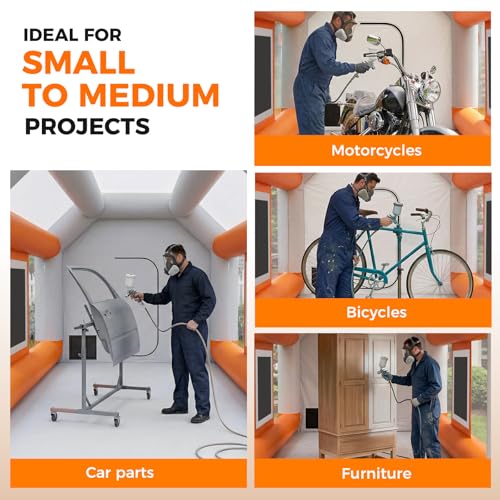 IDEAL FOR
SMALL
TO MEDIUM
PROJECTS

Car parts

Motorcycles

Bicycles

Furniture