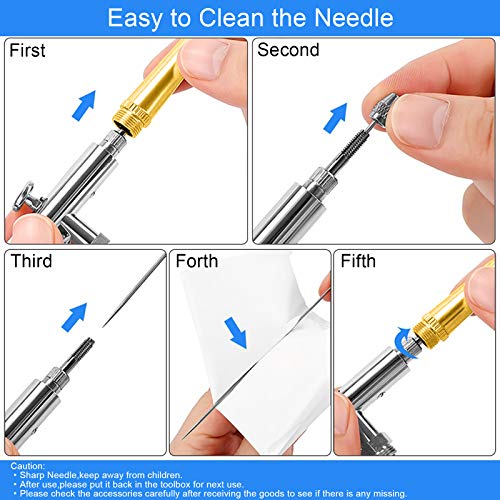 Easy to Clean the Needle

First

Second

Third

Forth

Fifth

Caution:
• Sharp Needle,keep away from children.
• After use,please put it back in the toolbox for next use.
• Please check the accessories carefully after receiving the goods to see if there is any missing.