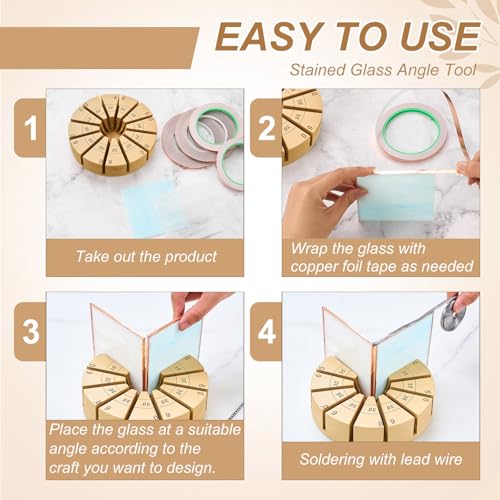 EASY TO USE

Stained Glass Angle Tool

1

Take out the product

2

Wrap the glass with copper foil tape as needed

3

Place the glass at a suitable angle according to the craft you want to design.

4

Soldering with lead wire