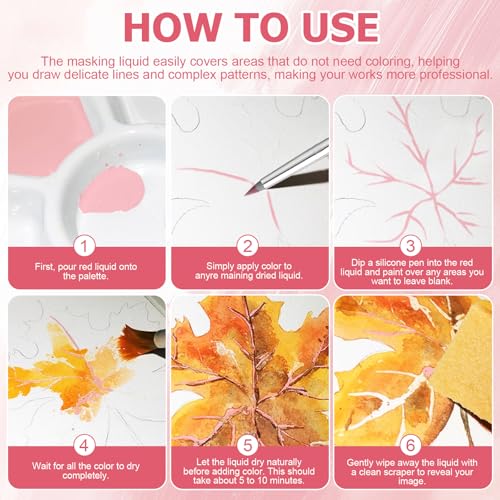 HOW TO USE

The masking liquid easily covers areas that do not need coloring, helping you draw delicate lines and complex patterns, making your works more professional.

1

First, pour red liquid onto the palette.

2

Simply apply color to anyre maining dried liquid.

3

Dip a silicone pen into the red liquid and paint over any areas you want to leave blank.

4

Wait for all the color to dry completely.

5

Let the liquid dry naturally before adding color. This should take about 5 to 10 minutes.

6

Gently wipe away the liquid with a clean scraper to reveal your image.