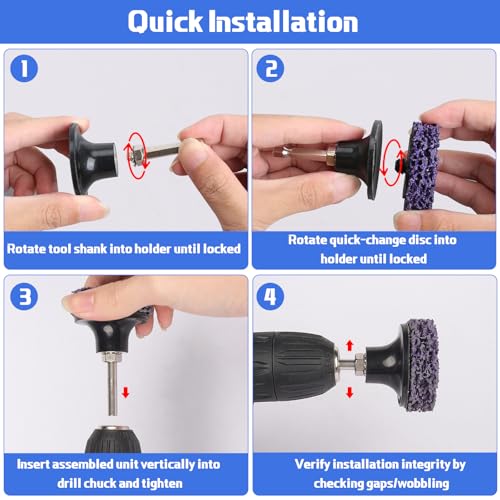 Quick Installation

1

Rotate tool shank into holder until locked

2

Rotate quick-change disc into holder until locked

3

Insert assembled unit vertically into drill chuck and tighten

4

Verify installation integrity by checking gaps/wobbling