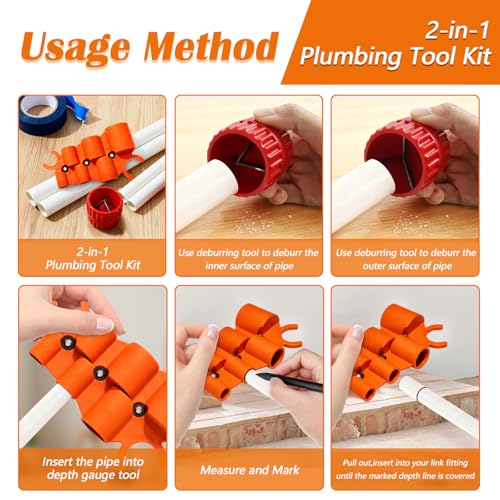 Usage Method

2-in-1
Plumbing Tool Kit

2-in-1
Plumbing Tool Kit

Use deburring tool to deburr the inner surface of pipe

Use deburring tool to deburr the outer surface of pipe

Insert the pipe into depth gauge tool

Measure and Mark

Pull out,insert into your link fitting until the marked depth line is covered