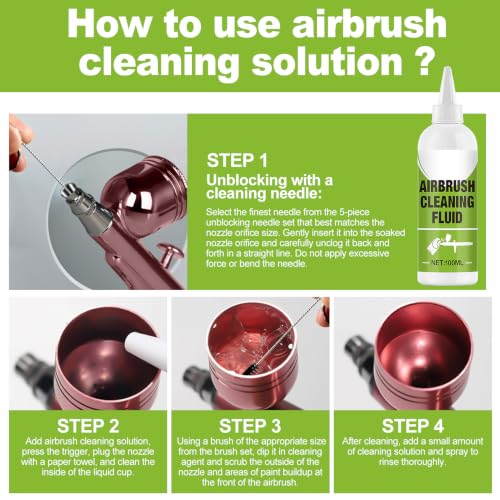 How to use airbrush cleaning solution ?

STEP 1

Unblocking with a cleaning needle:

Select the finest needle from the 5-piece unblocking needle set that best matches the nozzle orifice size. Gently insert it into the soaked nozzle orifice and carefully unclog it back and forth in a straight line. Do not apply excessive force or bend the needle.

AIRBRUSH CLEANING FLUID

NET:100ML

STEP 2

Add airbrush cleaning solution, press the trigger, plug the nozzle with a paper towel, and clean the inside of the liquid cup.

STEP 3

Using a brush of the appropriate size from the brush set, dip it in cleaning agent and scrub the outside of the nozzle and areas of paint buildup at the front of the airbrush.

STEP 4

After cleaning, add a small amount of cleaning solution and spray to rinse thoroughly.