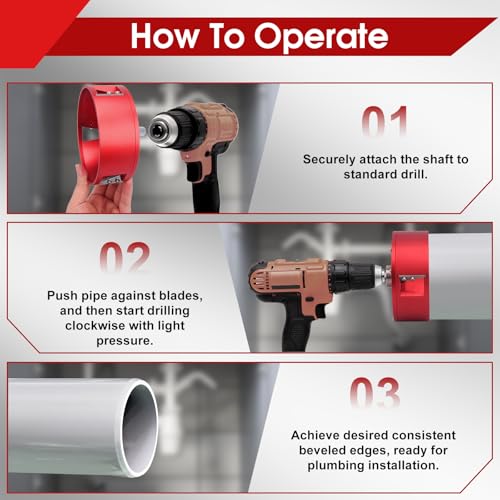 How To Operate

01

Securely attach the shaft to standard drill.

02

Push pipe against blades, and then start drilling clockwise with light pressure.

03

Achieve desired consistent beveled edges, ready for plumbing installation.