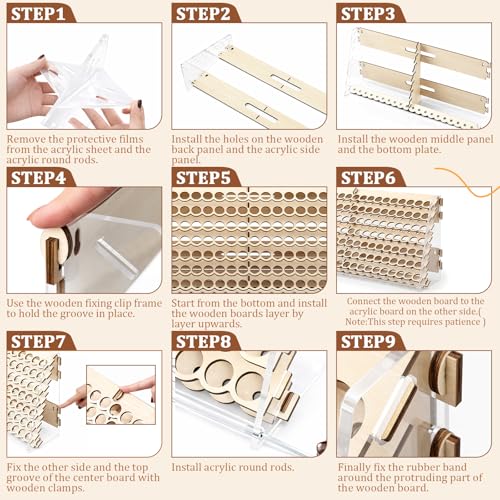 STEP1

Remove the protective films from the acrylic sheet and the acrylic round rods.

STEP2

Install the holes on the wooden back panel and the acrylic side panel.

STEP3

Install the wooden middle panel and the bottom plate.

STEP4

Use the wooden fixing clip frame to hold the groove in place.

STEP5

Start from the bottom and install the wooden boards layer by layer upwards.

STEP6

Connect the wooden board to the acrylic board on the other side.( Note:This step requires patience )

STEP7

Fix the other side and the top groove of the center board with wooden clamps.

STEP8

Install acrylic round rods.

STEP9

Finally fix the rubber band around the protruding part of the wooden board.