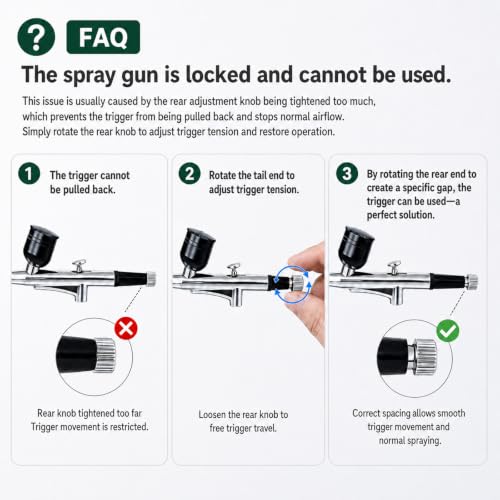 ? FAQ

The spray gun is locked and cannot be used.

This issue is usually caused by the rear adjustment knob being tightened too much, which prevents the trigger from being pulled back and stops normal airflow. Simply rotate the rear knob to adjust trigger tension and restore operation.

1 The trigger cannot be pulled back.

Rear knob tightened too far
Trigger movement is restricted.

2 Rotate the tail end to adjust trigger tension.

Loosen the rear knob to free trigger travel.

3 By rotating the rear end to create a specific gap, the trigger can be used—a perfect solution.

Correct spacing allows smooth trigger movement and normal spraying.