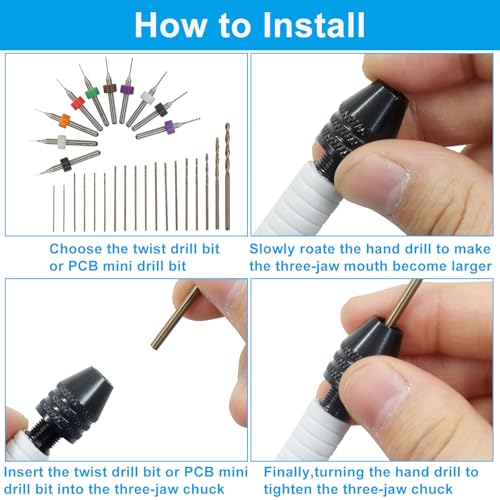 How to Install

Choose the twist drill bit or PCB mini drill bit

Slowly roate the hand drill to make the three-jaw mouth become larger

Insert the twist drill bit or PCB mini drill bit into the three-jaw chuck

Finally,turning the hand drill to tighten the three-jaw chuck