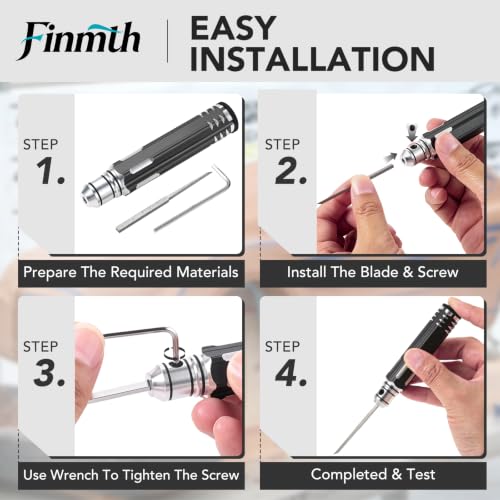 Finmth

EASY INSTALLATION

STEP
1.

Prepare The Required Materials

STEP
2.

Install The Blade & Screw

STEP
3.

Use Wrench To Tighten The Screw

STEP
4.

Completed & Test