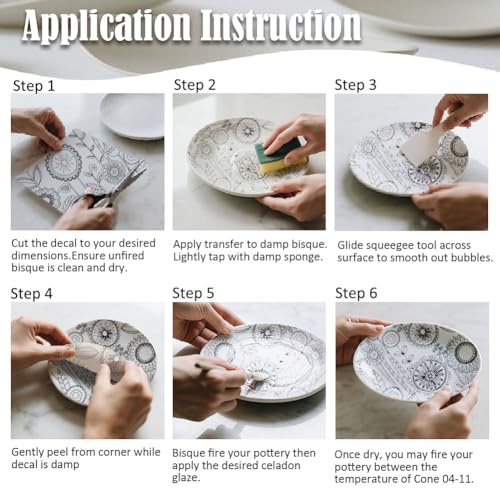 Application Instruction

Step 1

Cut the decal to your desired dimensions.Ensure unfired bisque is clean and dry.

Step 2

Apply transfer to damp bisque. Lightly tap with damp sponge.

Step 3

Glide squeegee tool across surface to smooth out bubbles.

Step 4

Gently peel from corner while decal is damp

Step 5

Bisque fire your pottery then apply the desired celadon glaze.

Step 6

Once dry, you may fire your pottery between the temperature of Cone 04-11.