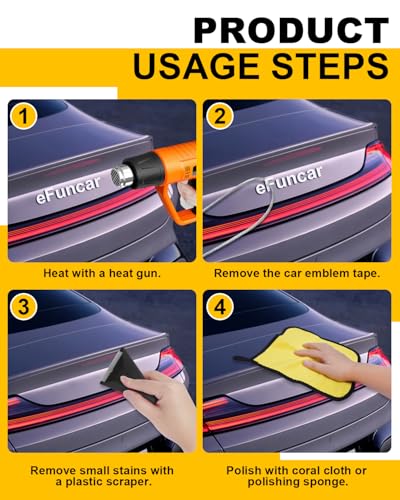 PRODUCT
USAGE STEPS

1

eFuncar

Heat with a heat gun.

2

eFuncar

Remove the car emblem tape.

3

Remove small stains with a plastic scraper.

4

Polish with coral cloth or polishing sponge.