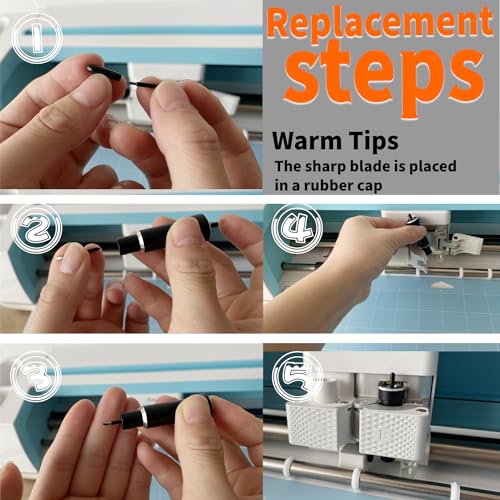 1

Replacement steps

Warm Tips

The sharp blade is placed in a rubber cap

2

4

3

5