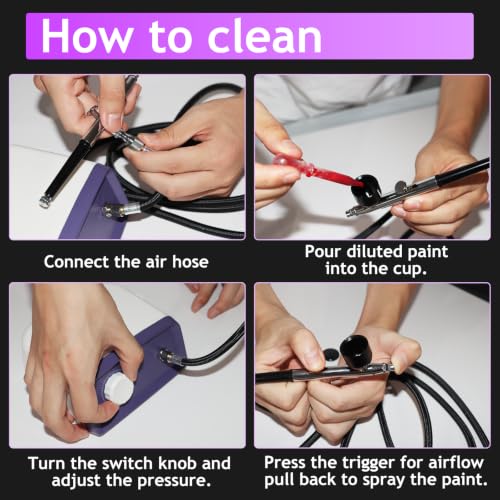 How to clean

Connect the air hose

Pour diluted paint into the cup.

Turn the switch knob and adjust the pressure.

Press the trigger for airflow pull back to spray the paint.